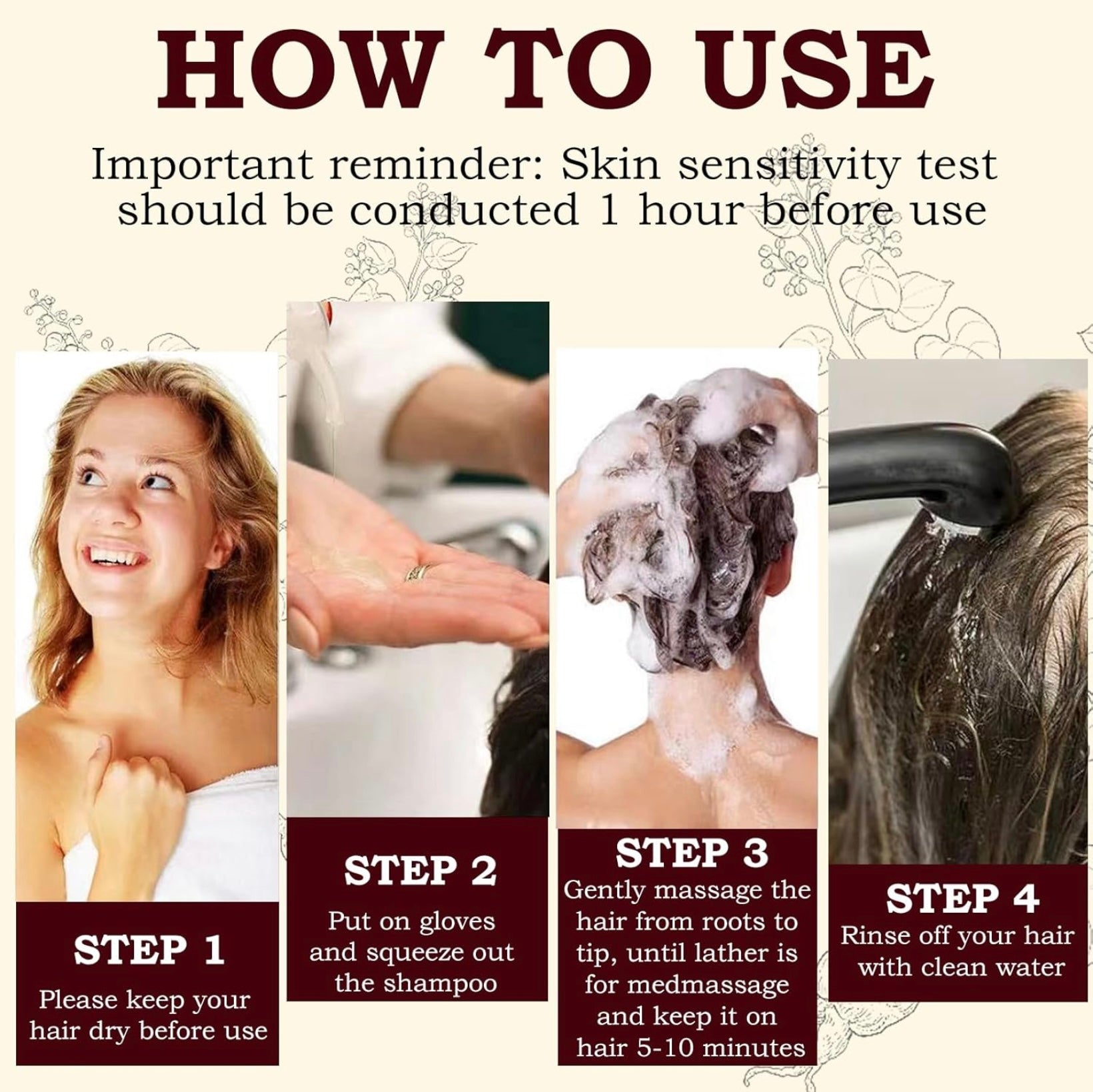 HOW TO USE

Important reminder: Skin sensitivity test should be conducted 1 hour before use

STEP 1
Please keep your hair dry before use

STEP 2
Put on gloves and squeeze out the shampoo

STEP 3
Gently massage the hair from roots to tip, until lather is for medmassage and keep it on hair 5-10 minutes

STEP 4
Rinse off your hair with clean water